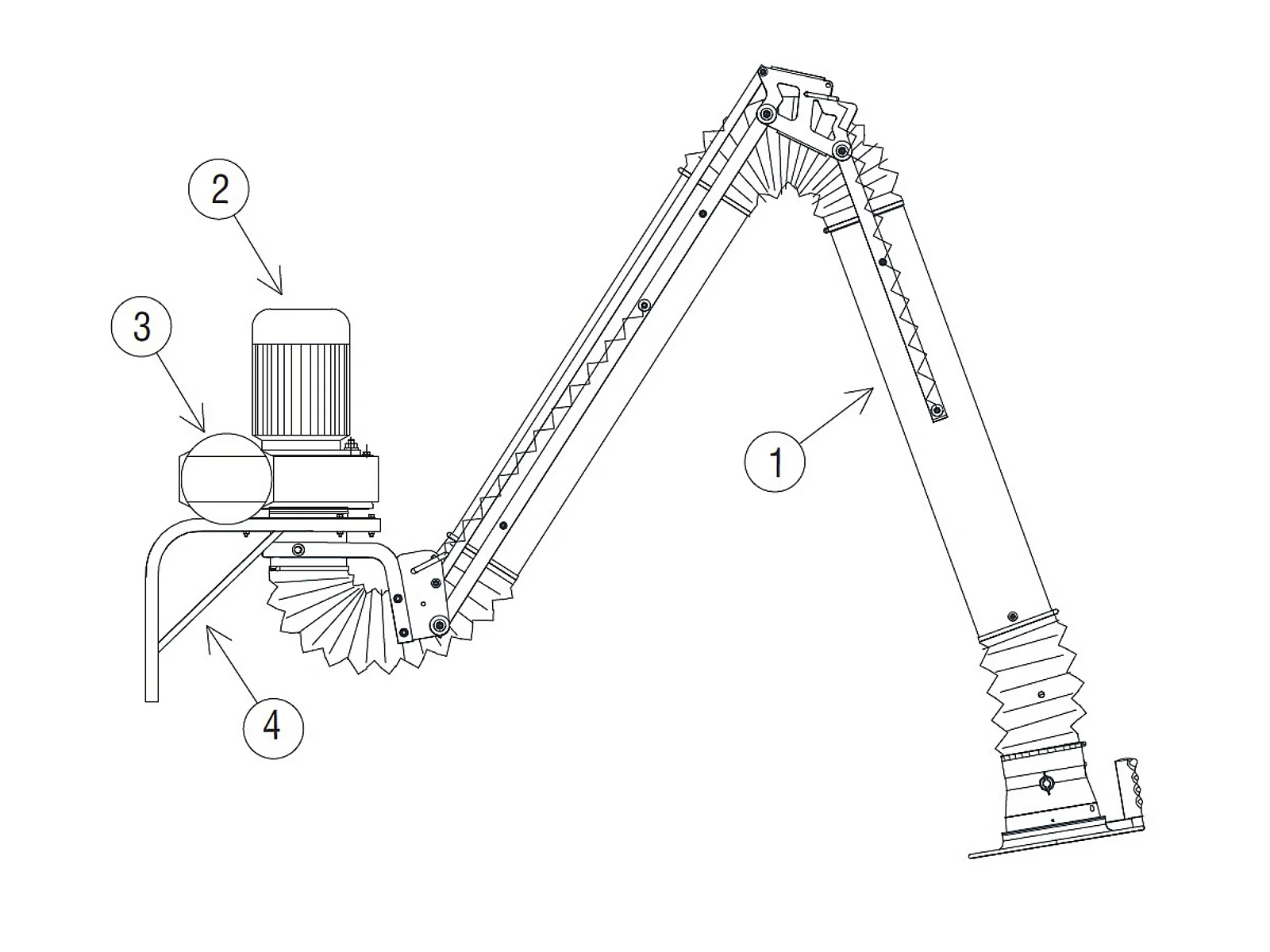 2
3
1
4