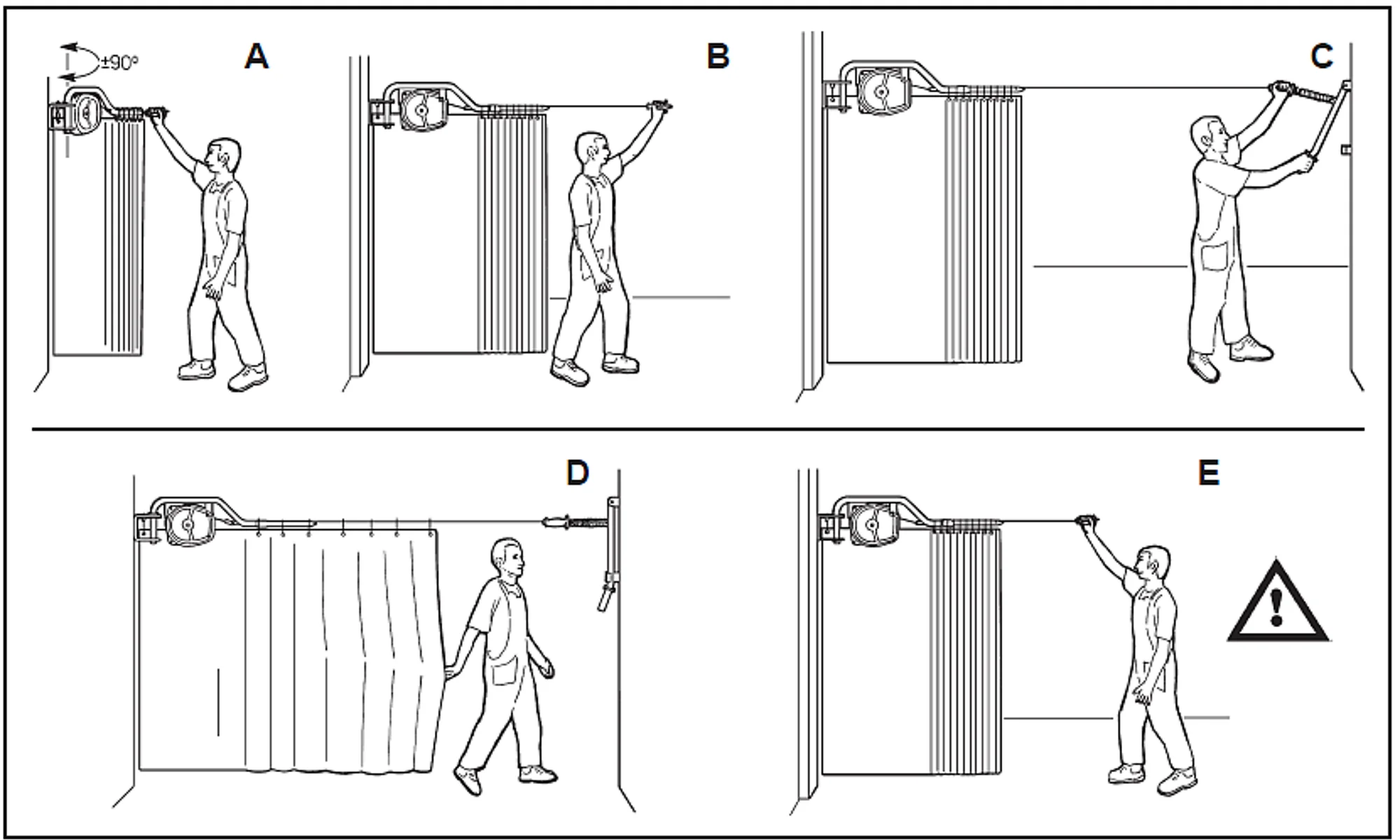 ±90°

A

B

C

D

E